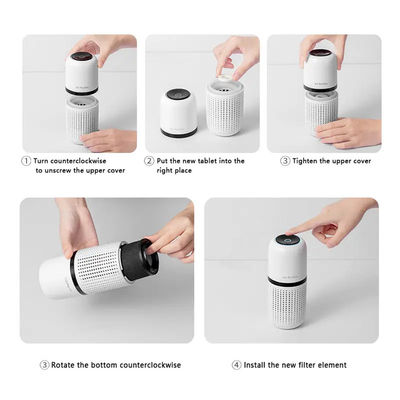 ① Turn counterclockwise to unscrew the upper cover

② Put the new tablet into the right place

③ Tighten the upper cover

③ Rotate the bottom counterclockwise

④ Install the new filter element